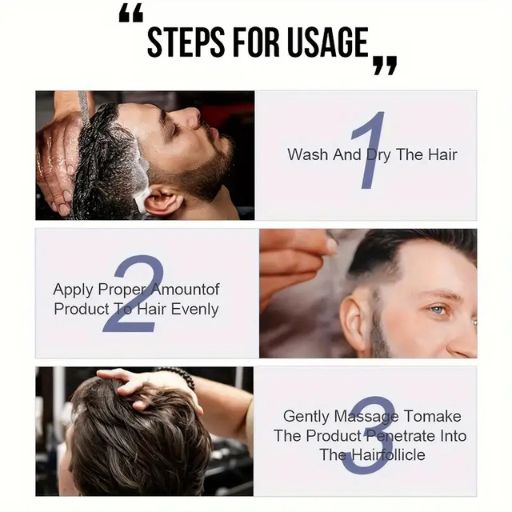 “STEPS FOR USAGE”

1
Wash And Dry The Hair

2
Apply Proper Amountof Product To Hair Evenly

3
Gently Massage Tomake The Product Penetrate Into The Hairfollicle