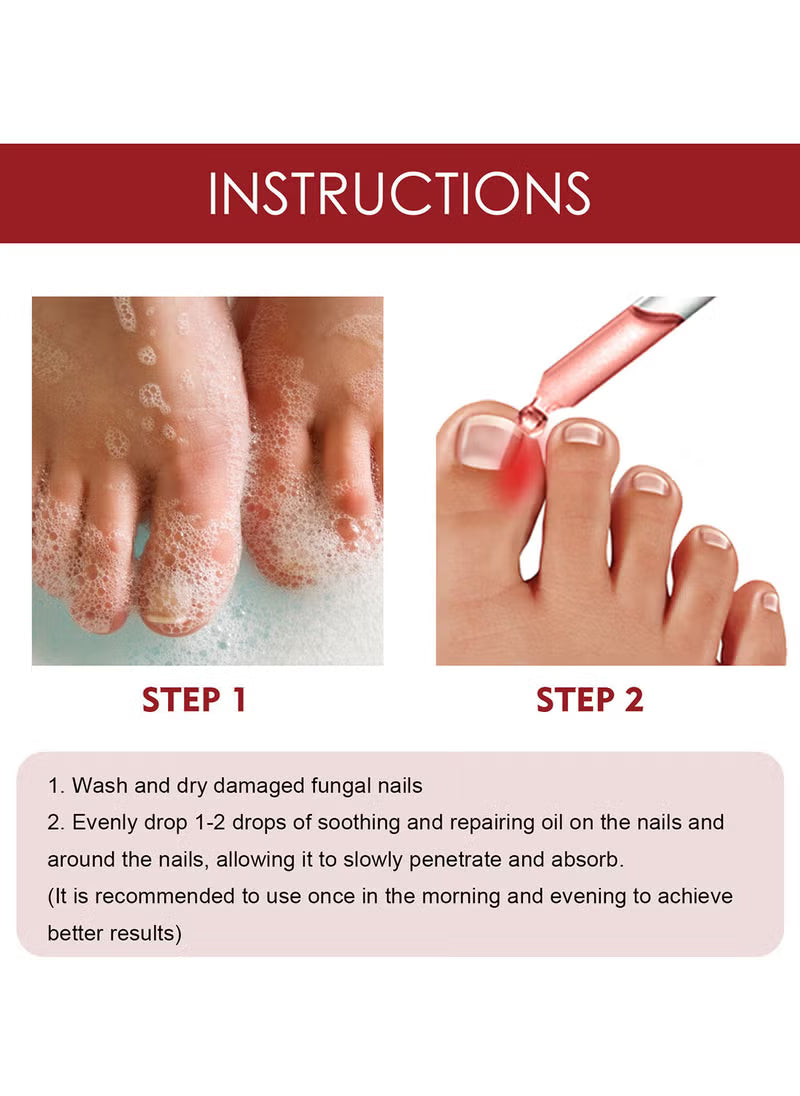 INSTRUCTIONS

STEP 1

STEP 2

1. Wash and dry damaged fungal nails
2. Evenly drop 1-2 drops of soothing and repairing oil on the nails and around the nails, allowing it to slowly penetrate and absorb.
(It is recommended to use once in the morning and evening to achieve better results)